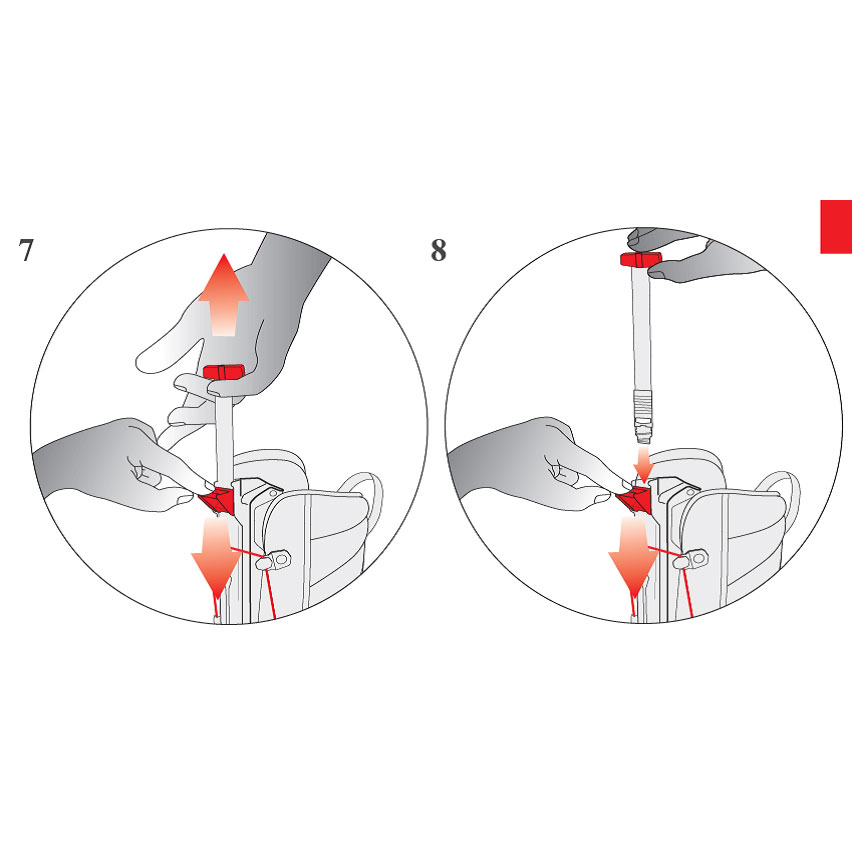 7

8