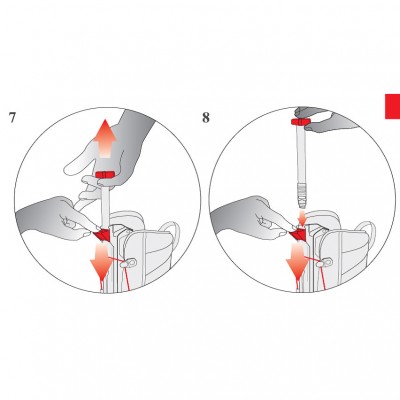 7

8