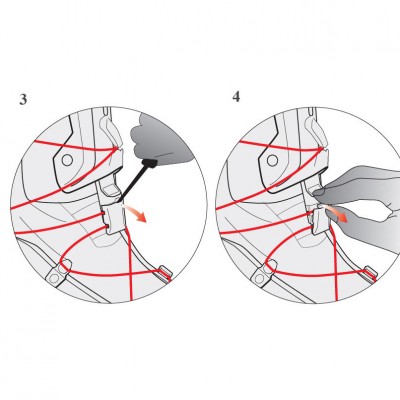 3

4